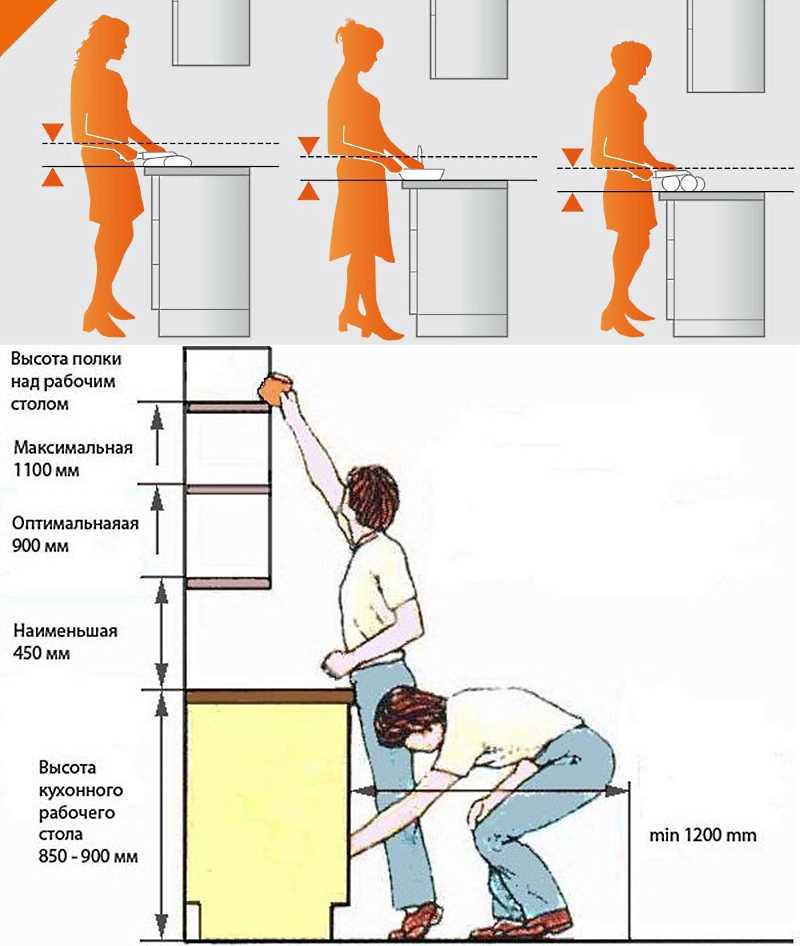 Высота полки над рабочим столом

Максимальная 1100 мм

Оптимальнаяая 900 мм

Наименьшая 450 мм

Высота кухонного рабочего стола 850 - 900 мм

min 1200 mm