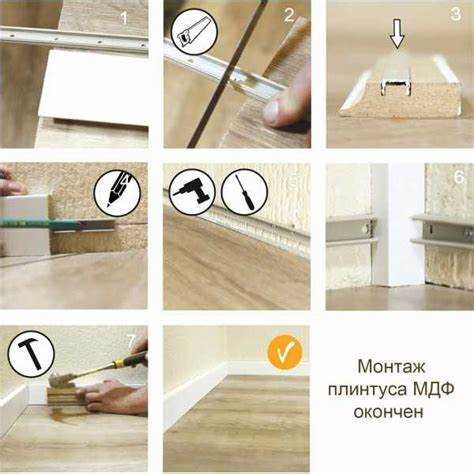 1

2

3

6

7

Монтаж плинтуса МДФ окончен